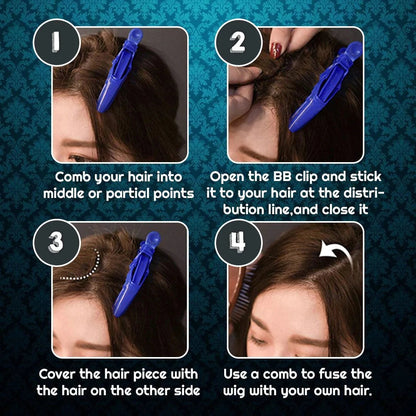 1

Comb your hair into middle or partial points

2

Open the BB clip and stick it to your hair at the distribution line,and close it

3

Cover the hair piece with the hair on the other side

4

Use a comb to fuse the wig with your own hair.